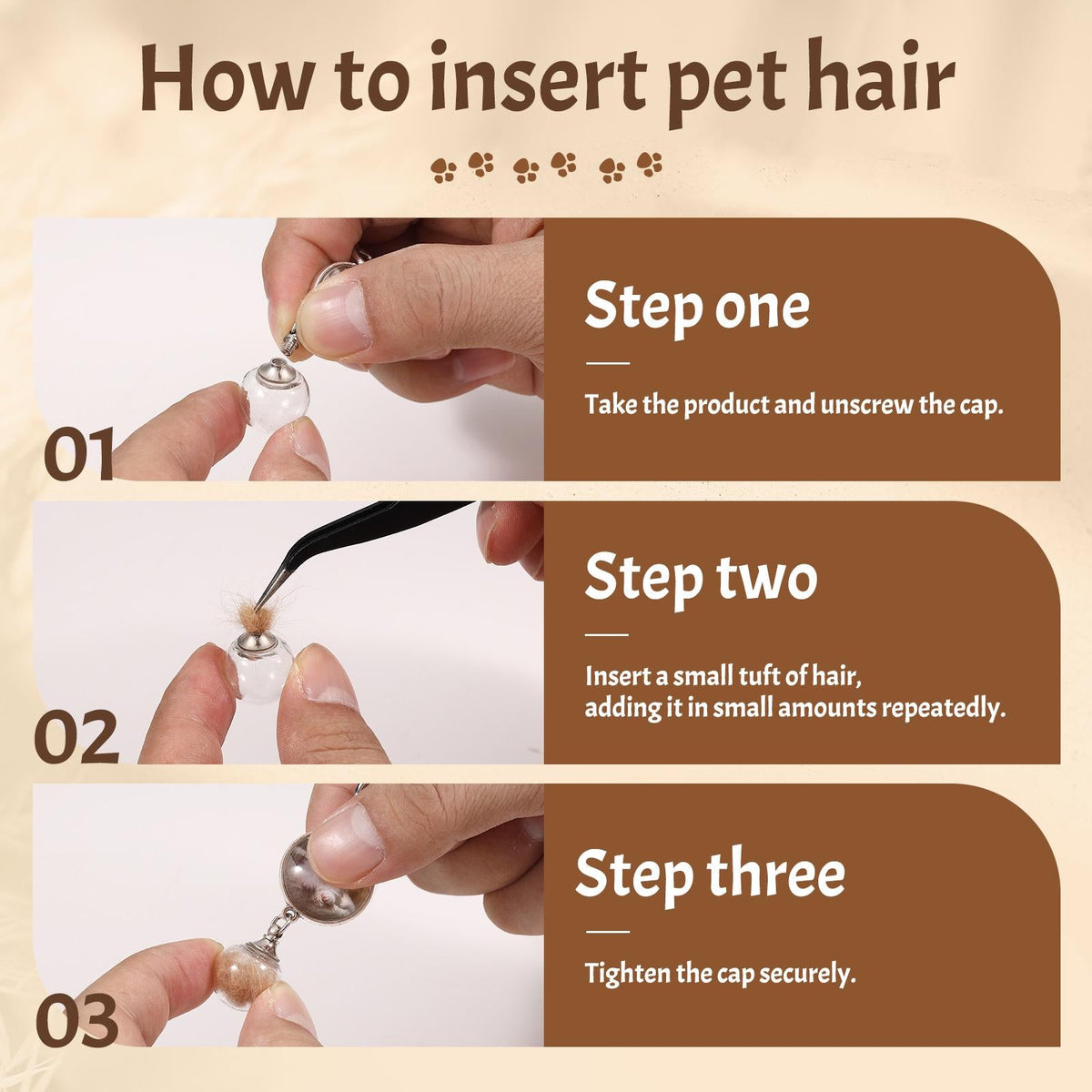 How to insert pet hair

01

Step one

Take the product and unscrew the cap.

02

Step two

Insert a small tuft of hair, adding it in small amounts repeatedly.

03

Step three

Tighten the cap securely.